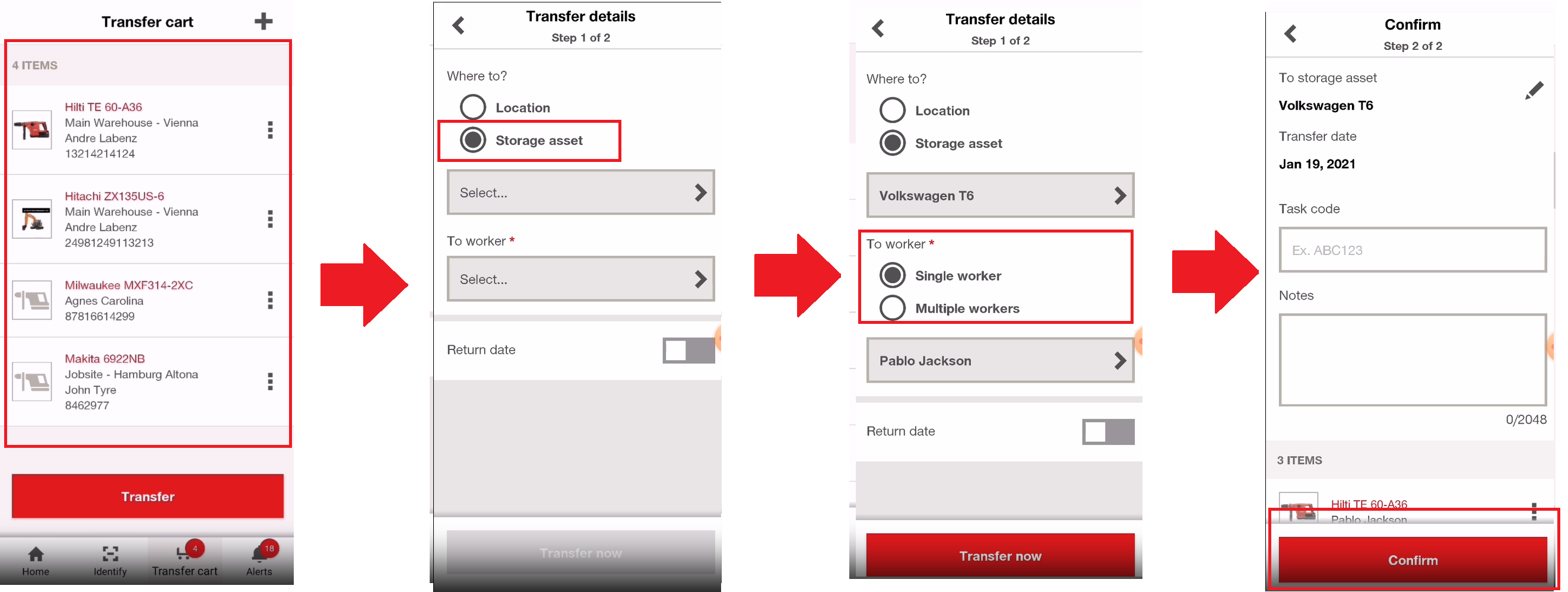 Transfer cart

4 ITEMS

Hilti TE 60-A36
Main Warehouse - Vienna
Andre Labenz
13214214124

Hitachi ZX135US-6
Main Warehouse - Vienna
Andre Labenz
24981249113213

Milwaukee MXF314-2XC
Agnes Carolina
87816614299

Makita 6922NB
Jobsite - Hamburg Altona
John Tyre
8462977

Transfer

Home Identify 4 Transfer cart 18 Alerts

Transfer details
Step 1 of 2

Where to?
Location
Storage asset
Select...
To worker *
Select...
Return date
Transfer now

Transfer details
Step 1 of 2

Where to?
Location
Storage asset
Volkswagen T6
To worker *
Single worker
Multiple workers
Pablo Jackson
Return date
Transfer now

Confirm
Step 2 of 2

To storage asset
Volkswagen T6
Transfer date
Jan 19, 2021
Task code
Ex. ABC123
Notes
0/2048
3 ITEMS
Hilti TE 60-A36
Pablo Jackson
Confirm