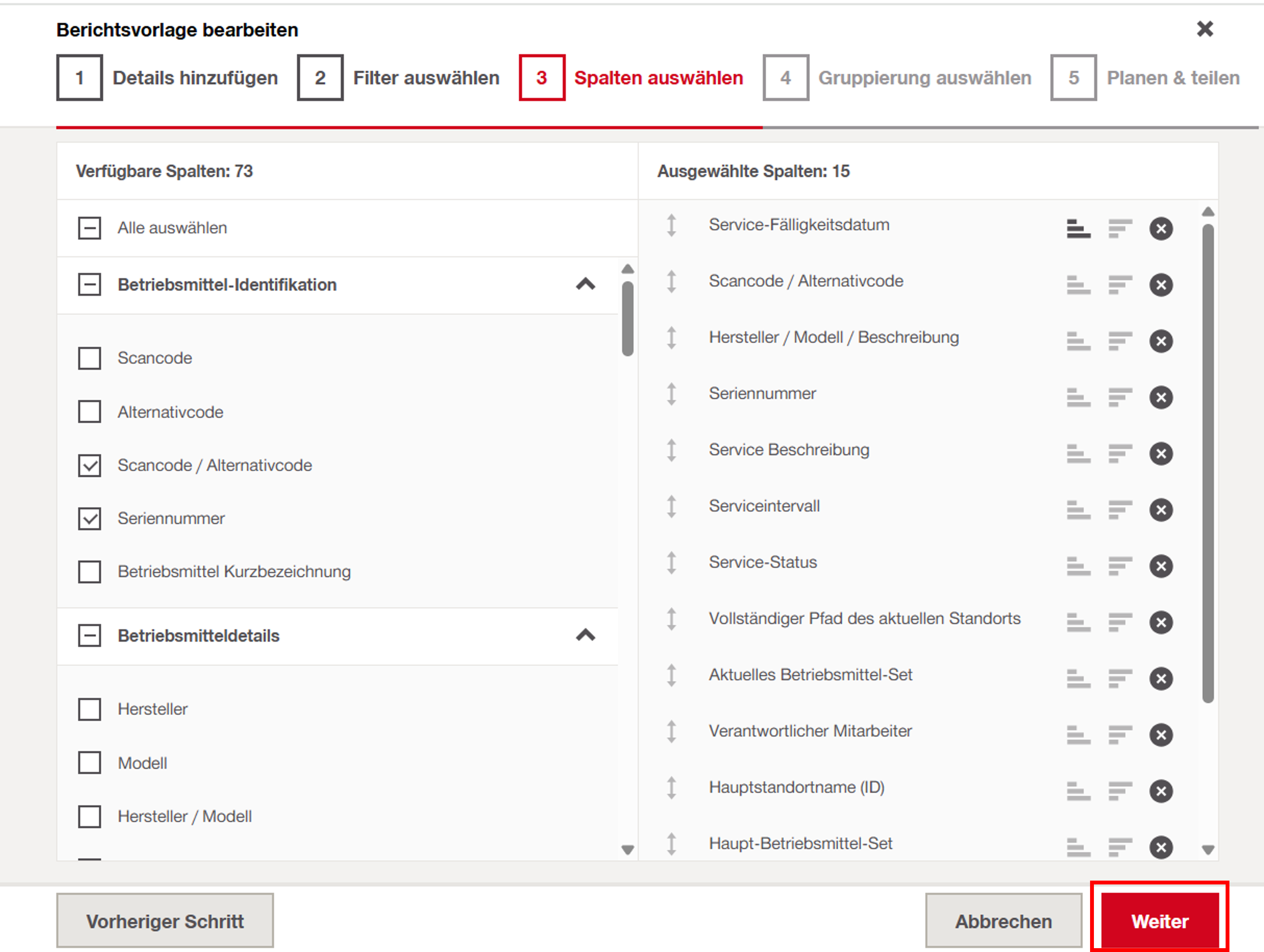 Berichtsvorlage bearbeiten

1 Details hinzufügen 2 Filter auswählen 3 Spalten auswählen 4 Gruppierung auswählen 5 Planen & teilen

Verfügbare Spalten: 73

Alle auswählen

Betriebsmittel-Identifikation

Scancode

Alternativcode

Scancode / Alternativcode

Seriennummer

Betriebsmittel Kurzbezeichnung

Betriebsmitteldetails

Hersteller

Modell

Hersteller / Modell

Ausgewählte Spalten: 15

Service-Fälligkeitsdatum

Scancode / Alternativcode

Hersteller / Modell / Beschreibung

Seriennummer

Service Beschreibung

Serviceintervall

Service-Status

Vollständiger Pfad des aktuellen Standorts

Aktuelles Betriebsmittel-Set

Verantwortlicher Mitarbeiter

Hauptstandortname (ID)

Haupt-Betriebsmittel-Set

Vorheriger Schritt

Abbrechen

Weiter