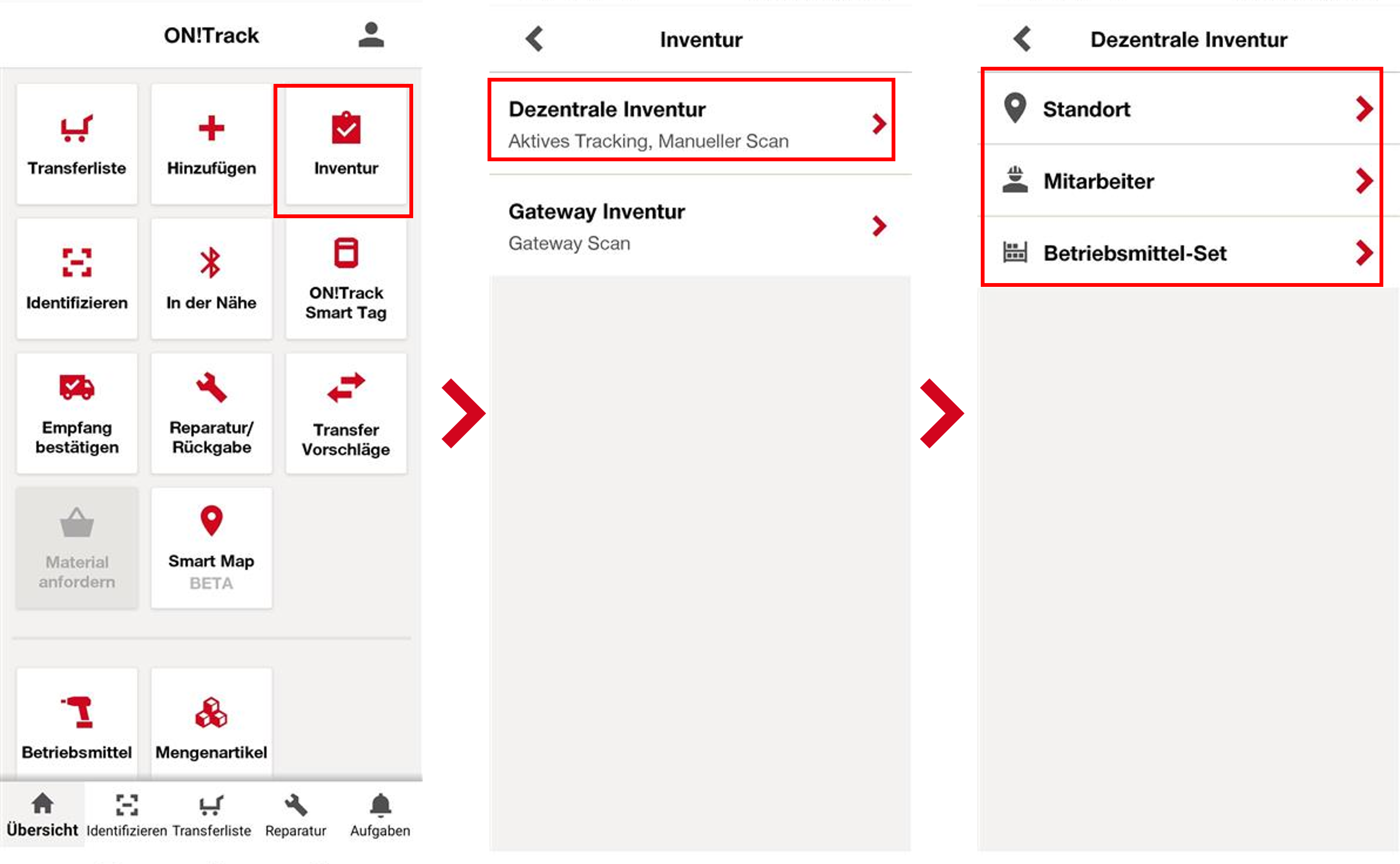 ON!Track

Transferliste
Hinzufügen
Inventur
Identifizieren
In der Nähe
ON!Track Smart Tag
Empfang bestätigen
Reparatur/ Rückgabe
Transfer Vorschläge
Material anfordern
Smart Map BETA

Betriebsmittel
Mengenartikel

Übersicht
Identifizieren
Transferliste
Reparatur
Aufgaben

Inventur

Dezentrale Inventur
Aktives Tracking, Manueller Scan

Gateway Inventur
Gateway Scan

Dezentrale Inventur

Standort
Mitarbeiter
Betriebsmittel-Set